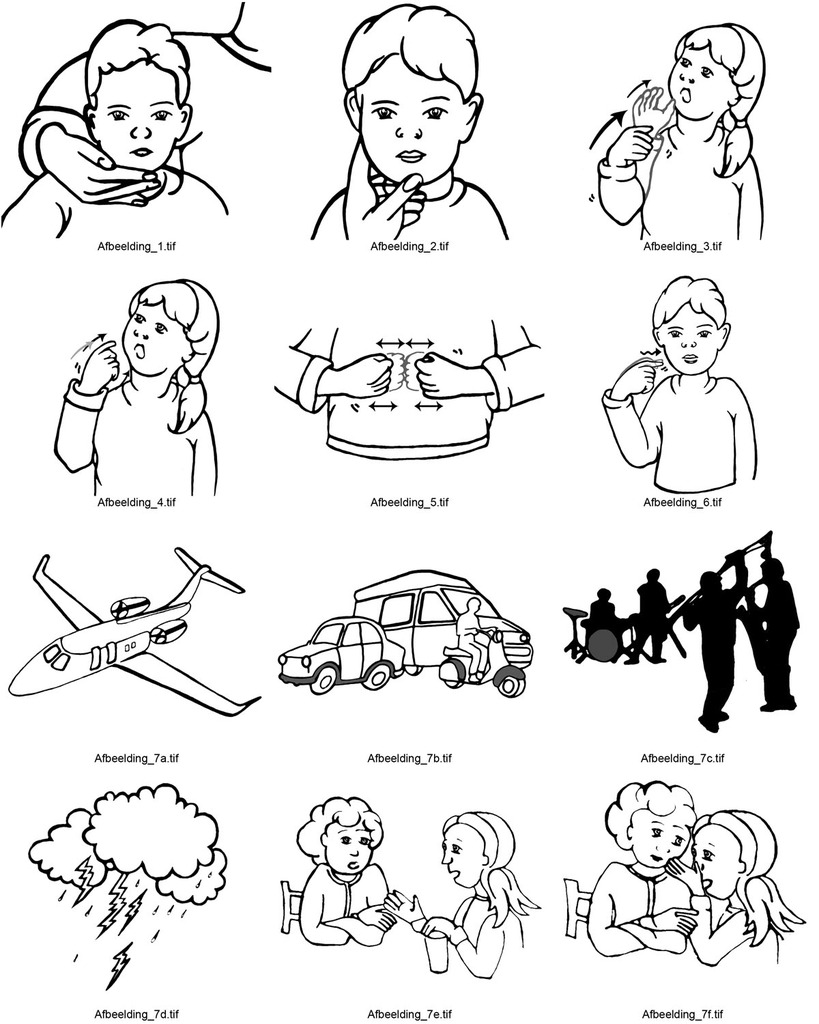 Afbeelding_1.tif

Afbeelding_2.tif

Afbeelding_3.tif

Afbeelding_4.tif

Afbeelding_5.tif

Afbeelding_6.tif

Afbeelding_7a.tif

Afbeelding_7b.tif

Afbeelding_7c.tif

Afbeelding_7d.tif

Afbeelding_7e.tif

Afbeelding_7f.tif